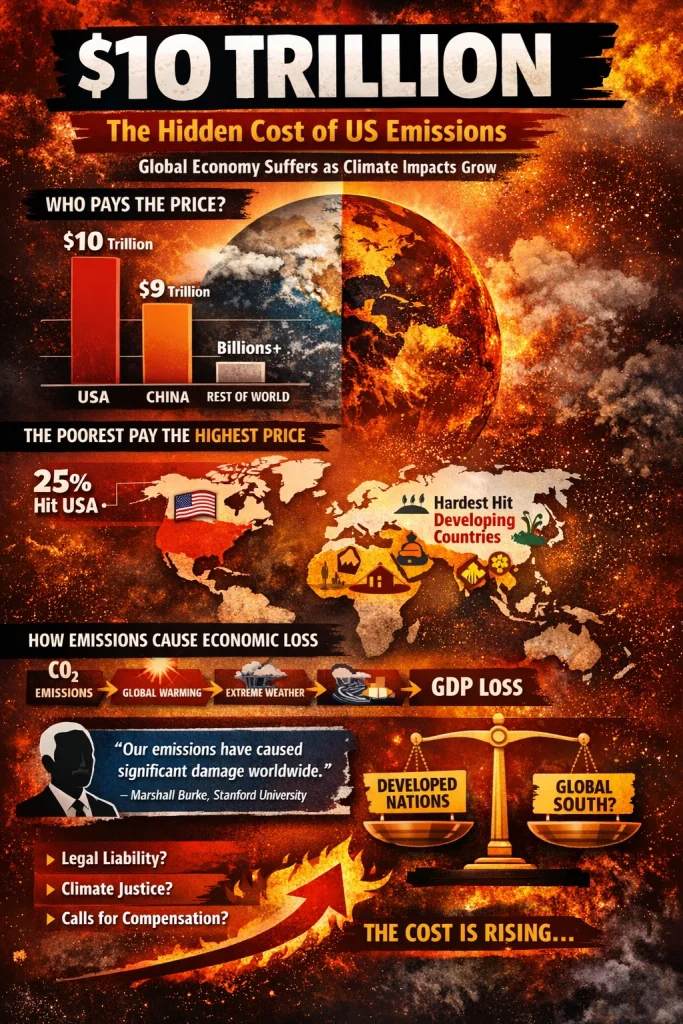 $10 TRILLION

The Hidden Cost of US Emissions

Global Economy Suffers as Climate Impacts Grow

WHO PAYS THE PRICE?

$10 Trillion

$9 Trillion

Billions+

USA

CHINA

REST OF WORLD

THE POOREST PAY THE HIGHEST PRICE

25% Hit USA

Hardest Hit Developing Countries

HOW EMISSIONS CAUSE ECONOMIC LOSS

$CO_2$ EMISSIONS

GLOBAL WARMING

EXTREME WEATHER

GDP LOSS

"Our emissions have caused significant damage worldwide."
— Marshall Burke, Stanford University

DEVELOPED NATIONS

GLOBAL SOUTH?

Legal Liability?

Climate Justice?

Calls for Compensation?

THE COST IS RISING...